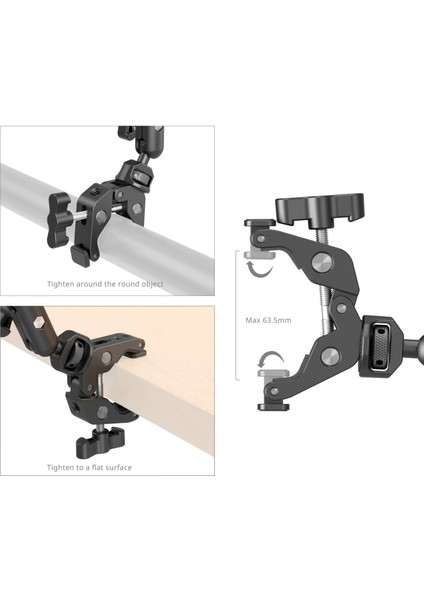 Tighten around the round object

Tighten to a flat surface

Max 63.5mm