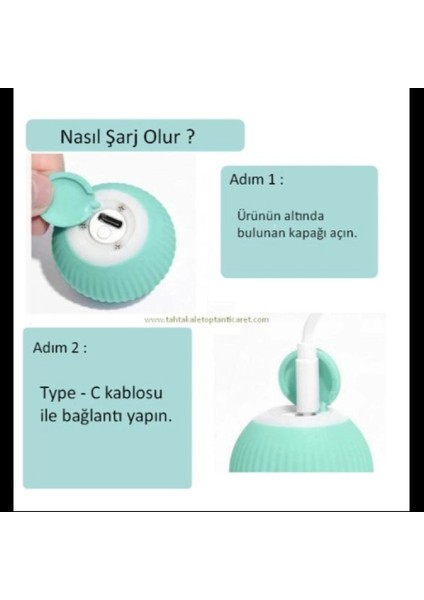 Nasıl Şarj Olur ?

Adım 1 :

Ürünün altında bulunan kapağı açın.

www.tahtakaletoptanticaret.com

Adım 2 :

Type - C kablosu ile bağlantı yapın.