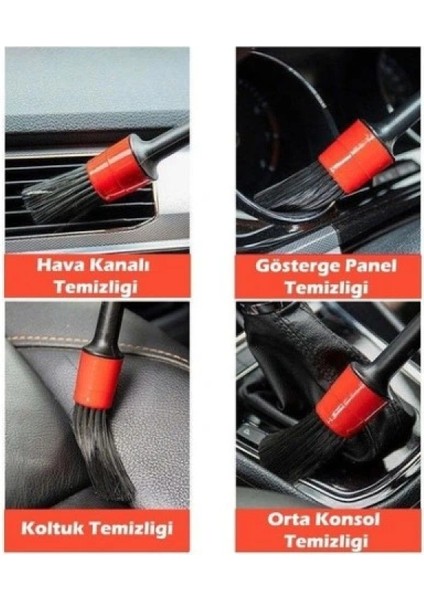 Hava Kanalı Temizligi

Gösterge Panel Temizligi

Koltuk Temizligi

Orta Konsol Temizligi