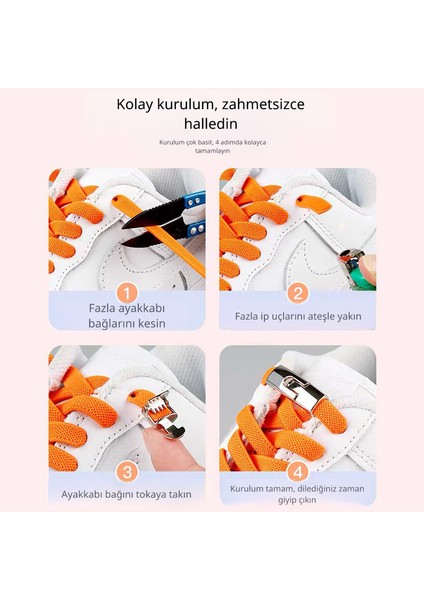 Kolay kurulum, zahmetsizce halledin

Kurulum çok basit, 4 adımda kolayca tamamlayın

1
Fazla ayakkabı bağlarını kesin

2
Fazla ip uçlarını ateşle yakın

3
Ayakkabı bağını tokaya takın

4
Kurulum tamam, dilediğiniz zaman giyip çıkın