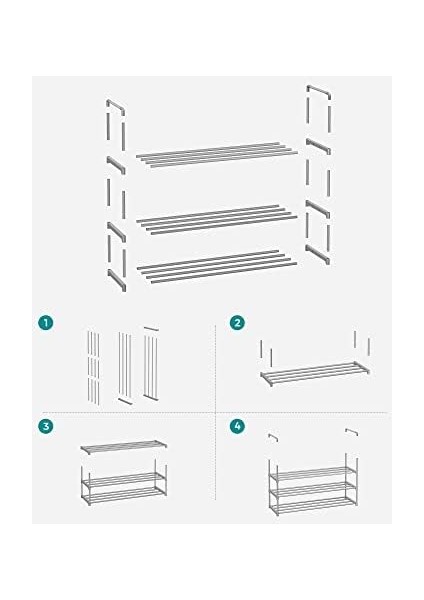 1

2

3

4