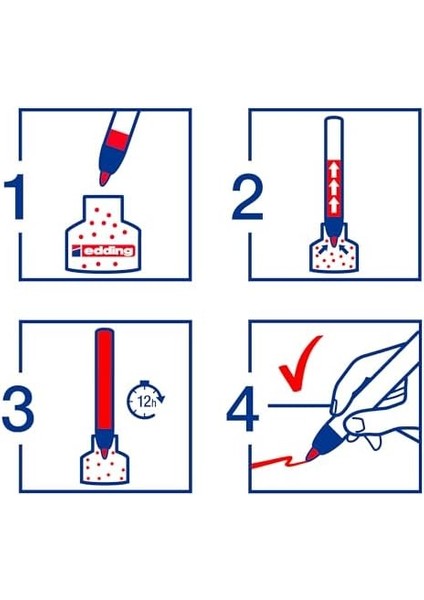 1

edding

2

3

12h

4