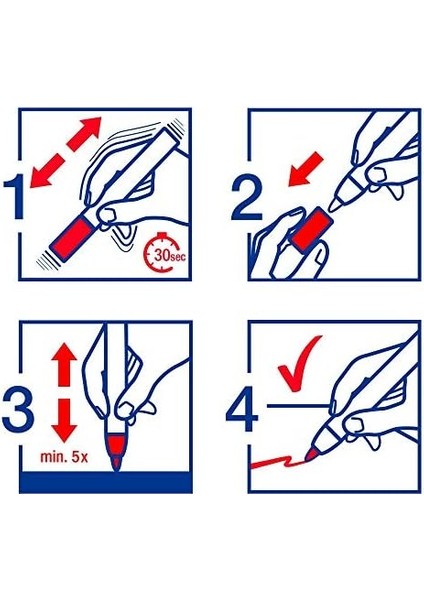 1

30sec

2

3

min. 5x

4