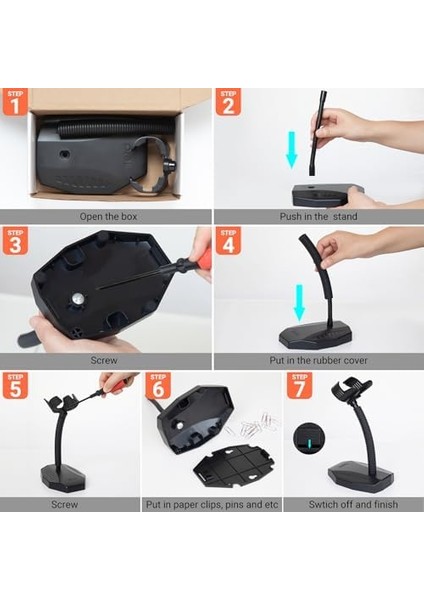 STEP 1

Open the box

STEP 2

Push in the stand

STEP 3

Screw

STEP 4

Put in the rubber cover

STEP 5

Screw

STEP 6

Put in paper clips, pins and etc

STEP 7

Swtich off and finish