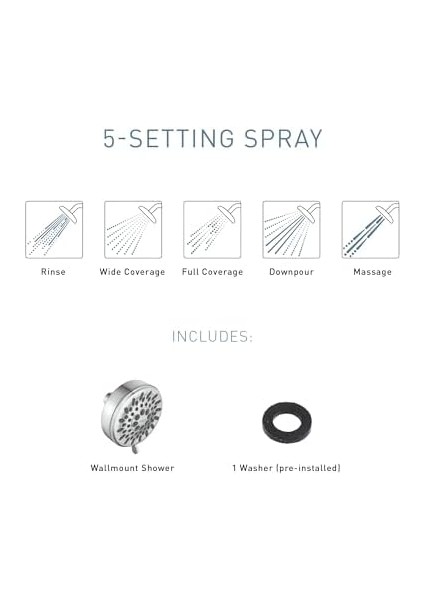 5-SETTING SPRAY

Rinse

Wide Coverage

Full Coverage

Downpour

Massage

INCLUDES:

Wallmount Shower

1 Washer (pre-installed)