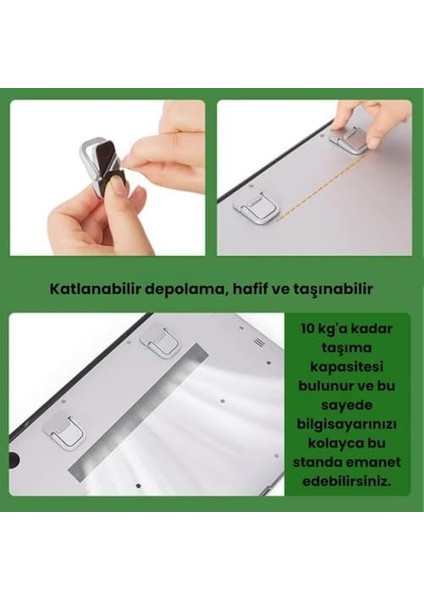 Katlanabilir depolama, hafif ve taşınabilir

10 kg'a kadar taşıma kapasitesi bulunur ve bu sayede bilgisayarınızı kolayca bu standa emanet edebilirsiniz.