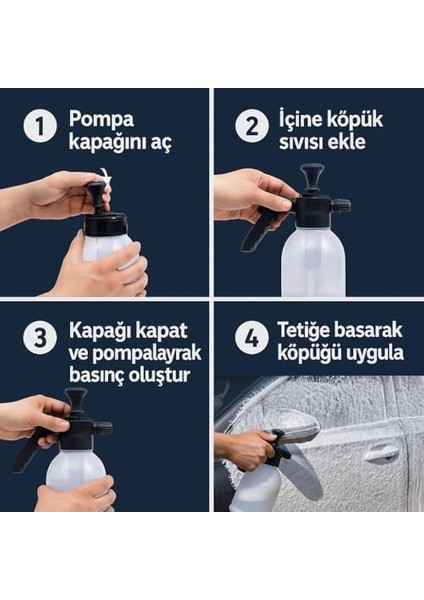 1 Pompa kapağını aç

2 İçine köpük sıvısı ekle

3 Kapağı kapat ve pompalayrak basınç oluştur

4 Tetiğe basarak köpüğü uygula