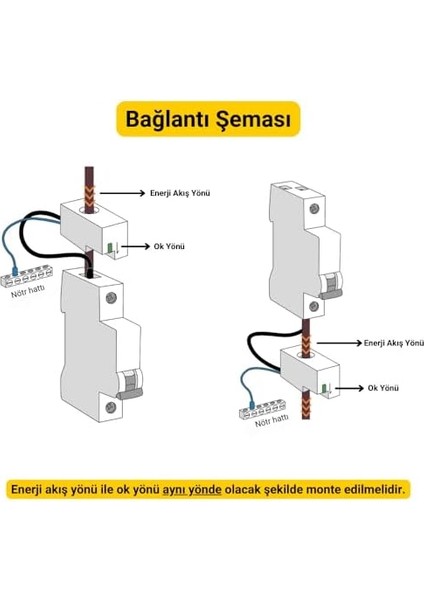 Bağlantı Şeması

Enerji Akış Yönü

Ok Yönü

Nötr hattı

Enerji Akış Yönü

Ok Yönü

Nötr hattı

Enerji akış yönü ile ok yönü aynı yönde olacak şekilde monte edilmelidir.