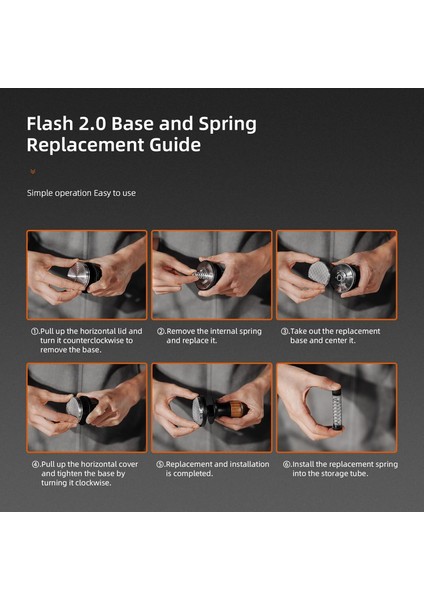 Flash 2.0 Base and Spring Replacement Guide

Simple operation Easy to use

①.Pull up the horizontal lid and turn it counterclockwise to remove the base.

②.Remove the internal spring and replace it.

③.Take out the replacement base and center it.

④.Pull up the horizontal cover and tighten the base by turning it clockwise.

⑤.Replacement and installation is completed.

⑥.Install the replacement spring into the storage tube.