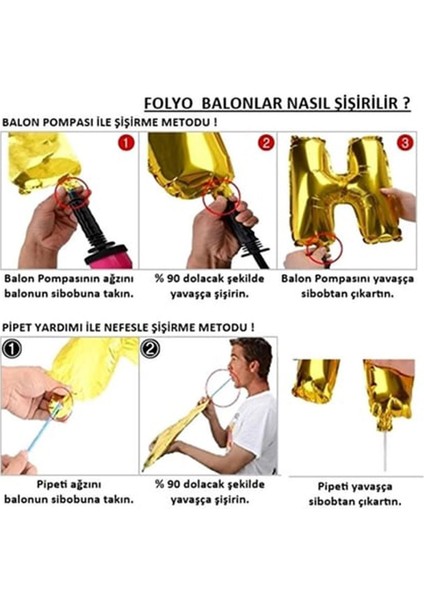 FOLYO BALONLAR NASIL ŞİŞİRİLİR ?

BALON POMPASI İLE ŞİŞİRME METODU !

1

2

3

Balon Pompasının ağzını balonun sibobuna takın.

% 90 dolacak şekilde yavaşça şişirin.

Balon Pompasını yavaşça sibobtan çıkartın.

PİPET YARDIMI İLE NEFESLE ŞİŞİRME METODU !

1

2

Pipeti ağzını balonun sibobuna takın.

% 90 dolacak şekilde yavaşça şişirin.

Pipeti yavaşça sibobtan çıkartın.