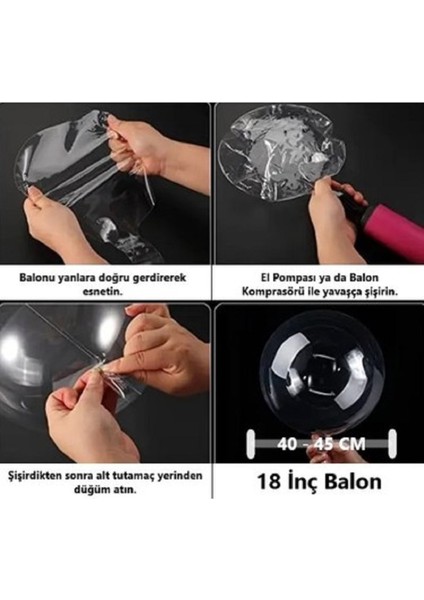 Balonu yanlara doğru gerdirerek esnetin.

El Pompası ya da Balon Komprasörü ile yavaşça şişirin.

Şişirdikten sonra alt tutamaç yerinden düğüm atın.

40 - 45 CM

18 İnç Balon