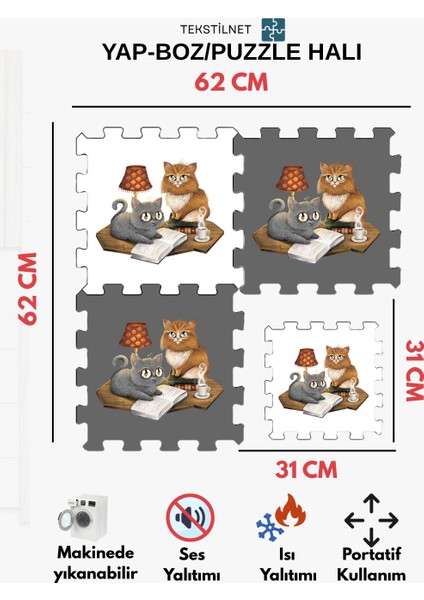 TEKSTİLNET
YAP-BOZ/PUZZLE HALI
62 CM
62 CM
31 CM
31 CM
Makinede yıkanabilir
Ses Yalıtımı
Isı Yalıtımı
Portatif Kullanım