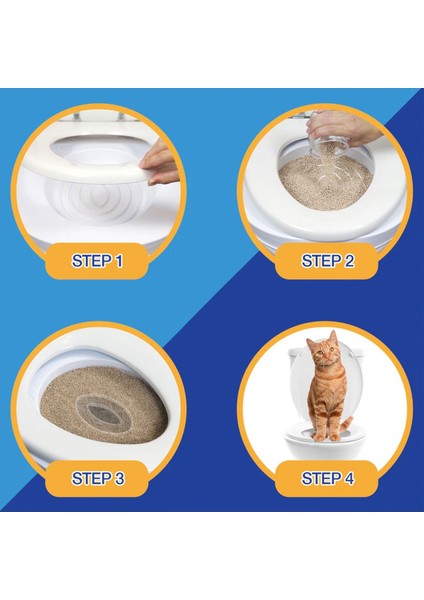 STEP 1

STEP 2

STEP 3

STEP 4