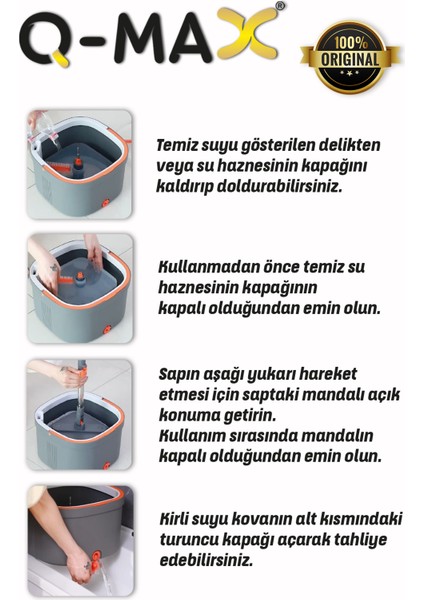 Q-MAX®

100% ORIGINAL

Temiz suyu gösterilen delikten veya su haznesinin kapağını kaldırıp doldurabilirsiniz.

Kullanmadan önce temiz su haznesinin kapağının kapalı olduğundan emin olun.

Sapın aşağı yukarı hareket etmesi için saptaki mandalı açık konuma getirin.
Kullanım sırasında mandalın kapalı olduğundan emin olun.

Kirli suyu kovanın alt kısmındaki turuncu kapağı açarak tahliye edebilirsiniz.