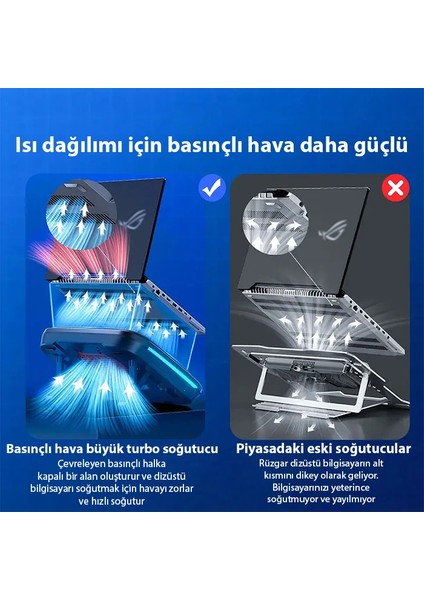 Isı dağılımı için basınçlı hava daha güçlü

Basınçlı hava büyük turbo soğutucu

Çevreleyen basınçlı halka kapalı bir alan oluşturur ve dizüstü bilgisayarı soğutmak için havayı zorlar ve hızlı soğutur

Piyasadaki eski soğutucular

Rüzgar dizüstü bilgisayarın alt kısmını dikey olarak geliyor. Bilgisayarınızı yeterince soğutmuyor ve yayılmıyor