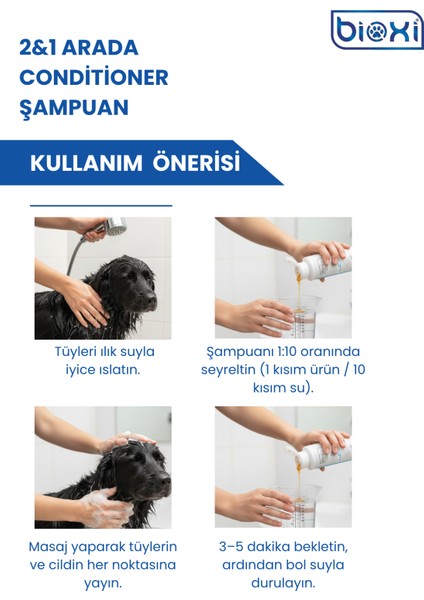 bioxi

2&1 ARADA CONDİTİONER ŞAMPUAN

KULLANIM ÖNERİSİ

Tüyleri ılık suyla iyice ıslatın.

Şampuanı 1:10 oranında seyreltin (1 kısım ürün / 10 kısım su).

Masaj yaparak tüylerin ve cildin her noktasına yayın.

3–5 dakika bekletin, ardından bol suyla durulayın.