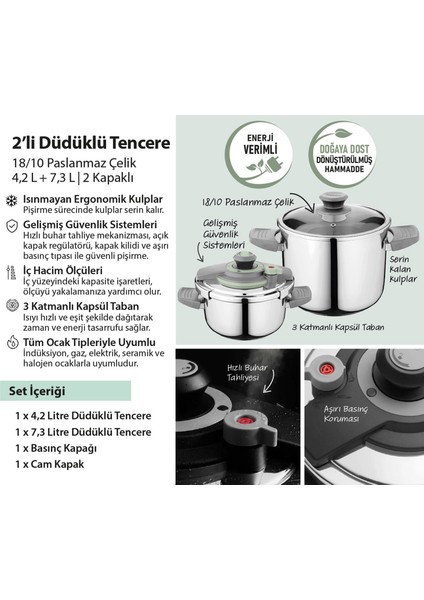 2'li Düdüklü Tencere

18/10 Paslanmaz Çelik
4,2 L + 7,3 L | 2 Kapaklı

Isınmayan Ergonomik Kulplar
Pişirme sürecinde kulplar serin kalır.

Gelişmiş Güvenlik Sistemleri
Hızlı buhar tahliye mekanizması, açık kapak regülatörü, kapak kilidi ve aşırı basınç tıpası ile güvenli pişirme.

İç Hacim Ölçüleri
İç yüzeyindeki kapasite işaretleri, ölçüyü yakalamanıza yardımcı olur.

3 Katmanlı Kapsül Taban
Isıyı hızlı ve eşit şekilde dağıtarak zaman ve enerji tasarrufu sağlar.

Tüm Ocak Tipleriyle Uyumlu
İndüksiyon, gaz, elektrik, seramik ve halojen ocaklarla uyumludur.

Set İçeriği

1 x 4,2 Litre Düdüklü Tencere
1 x 7,3 Litre Düdüklü Tencere
1 x Basınç Kapağı
1 x Cam Kapak

ENERJİ VERİMLİ

DOĞAYA DOST
DÖNÜŞTÜRÜLMÜŞ HAMMADDE

18/10 Paslanmaz Çelik

Gelişmiş Güvenlik Sistemleri

Serin Kalan Kulplar

3 Katmanlı Kapsül Taban

Hızlı Buhar Tahliyesi

Aşırı Basınç Koruması