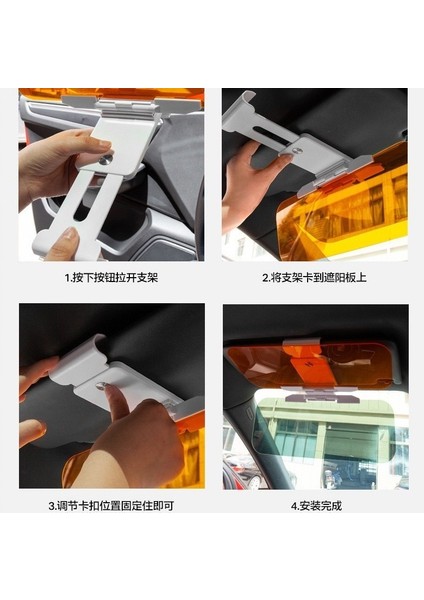 1.按下按钮拉开支架

2.将支架卡到遮阳板上

3.调节卡扣位置固定住即可

4.安装完成