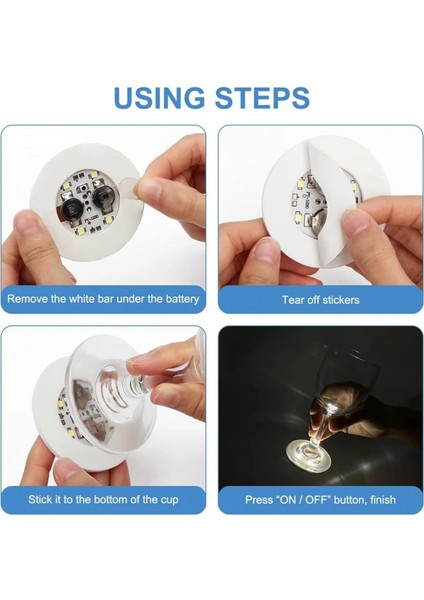 USING STEPS

Remove the white bar under the battery

Tear off stickers

Stick it to the bottom of the cup

Press "ON / OFF" button, finish