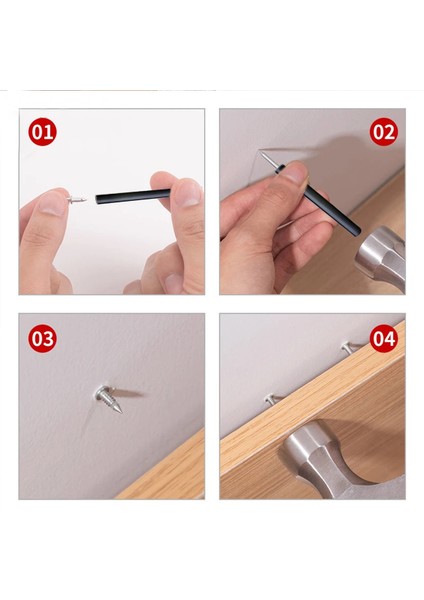 01

02

03

04