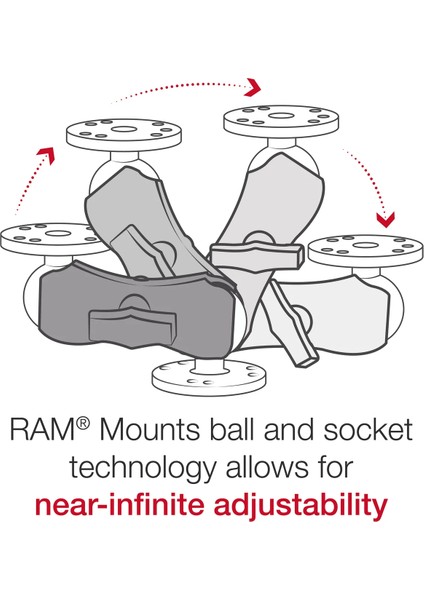 RAM® Mounts ball and socket technology allows for near-infinite adjustability