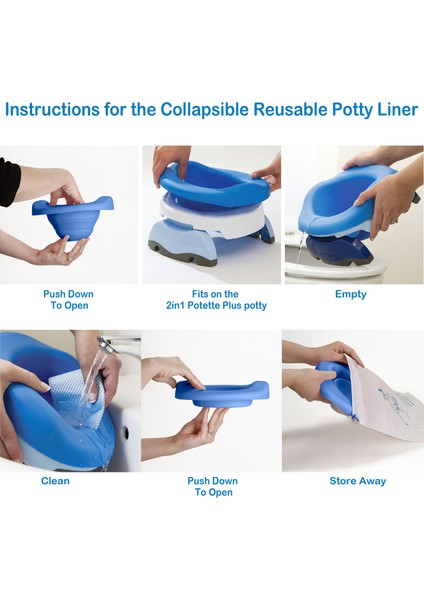 Instructions for the Collapsible Reusable Potty Liner

Push Down
To Open

Fits on the
2in1 Potette Plus potty

Empty

Clean

Push Down
To Open

Store Away