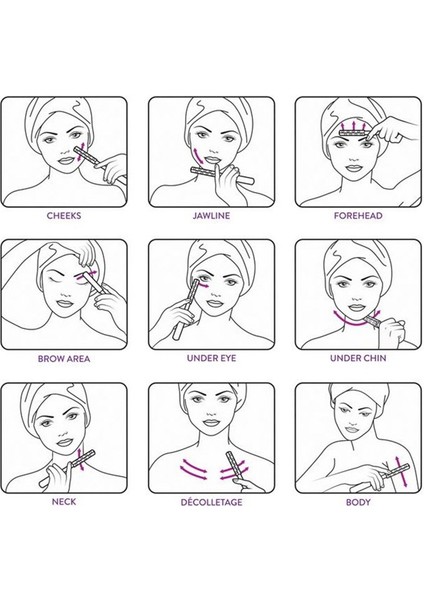 CHEEKS

JAWLINE

FOREHEAD

BROW AREA

UNDER EYE

UNDER CHIN

NECK

DÉCOLLETAGE

BODY