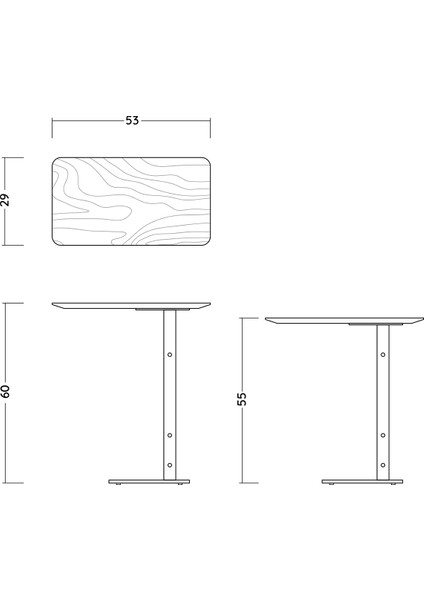 53

29

60

55