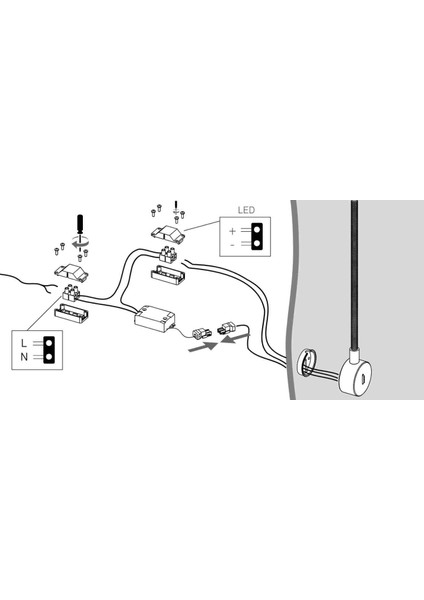 LED
+
-
L
N