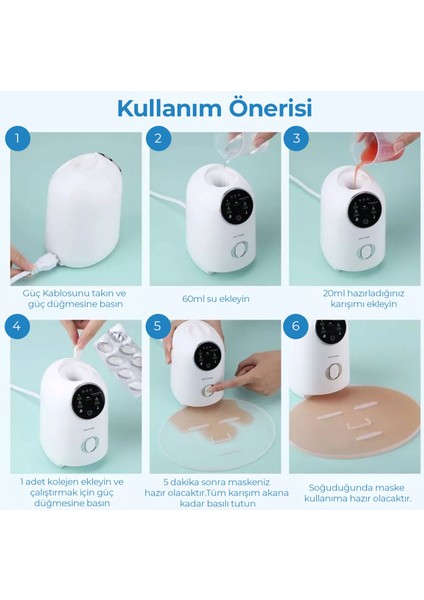 Kullanım Önerisi

1

Güç Kablosunu takın ve güç düğmesine basın

2

60ml su ekleyin

3

20ml hazırladığınız karışımı ekleyin

4

1 adet kolejen ekleyin ve çalıştırmak için güç düğmesine basın

5

5 dakika sonra maskeniz hazır olacaktır.Tüm karışım akana kadar basılı tutun

6

Soğuduğunda maske kullanıma hazır olacaktır.