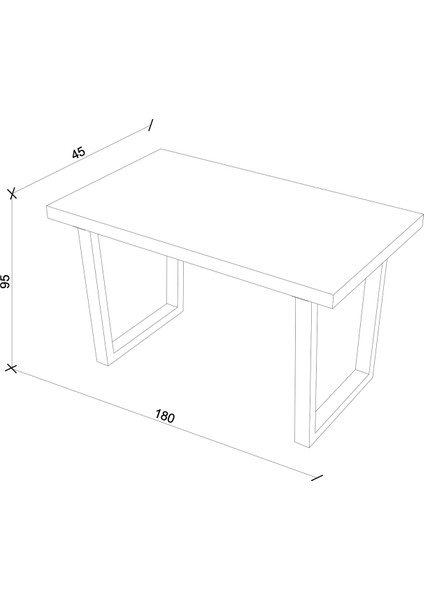 45

95

180