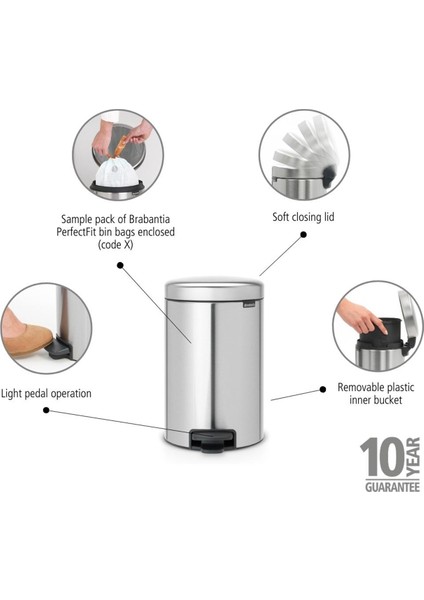 Sample pack of Brabantia PerfectFit bin bags enclosed (code X)

Soft closing lid

Light pedal operation

Removable plastic inner bucket

10 YEAR GUARANTEE