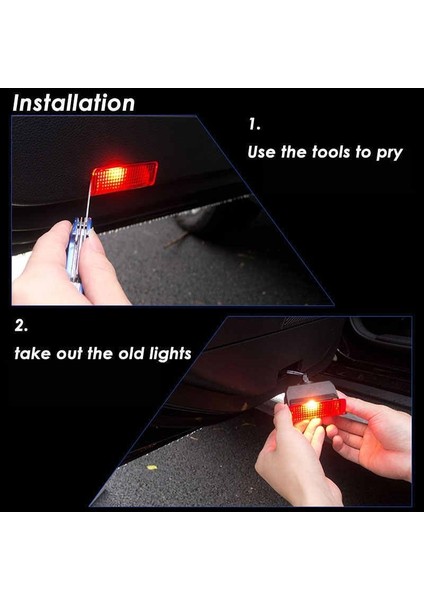 Installation

1.

Use the tools to pry

2.

take out the old lights