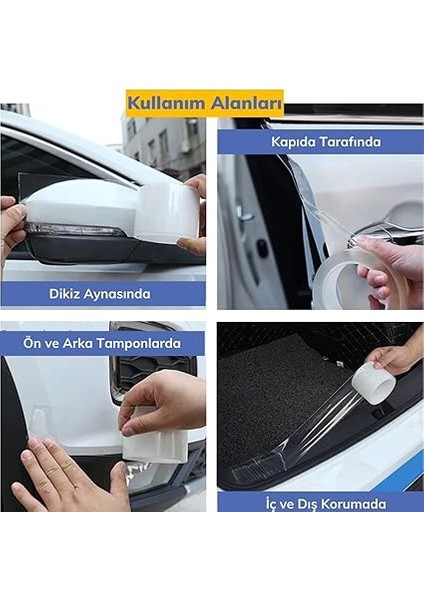 Kullanım Alanları

Kapıda Tarafında

Dikiz Aynasında

Ön ve Arka Tamponlarda

İç ve Dış Korumada