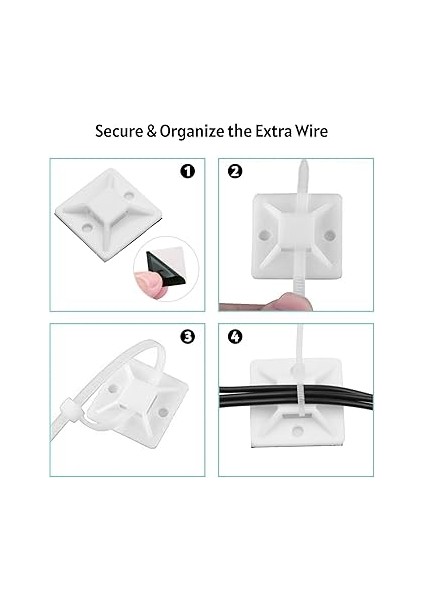 Secure & Organize the Extra Wire

1

2

3

4