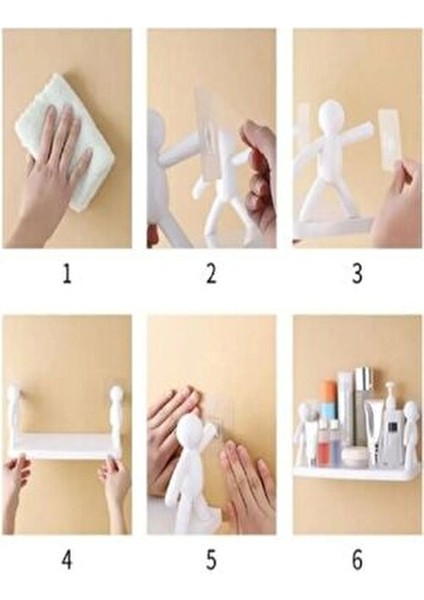 1 2 3

4 5 6