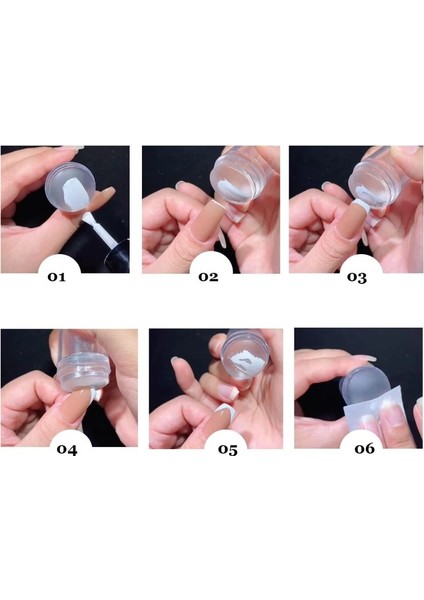 01

02

03

04

05

06