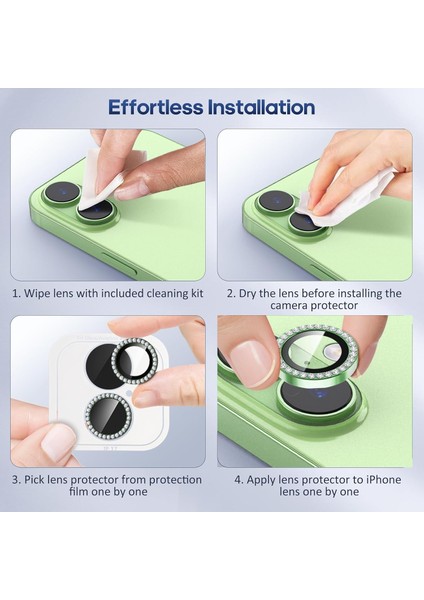 Effortless Installation

1. Wipe lens with included cleaning kit

2. Dry the lens before installing the camera protector

3. Pick lens protector from protection film one by one

4. Apply lens protector to iPhone lens one by one