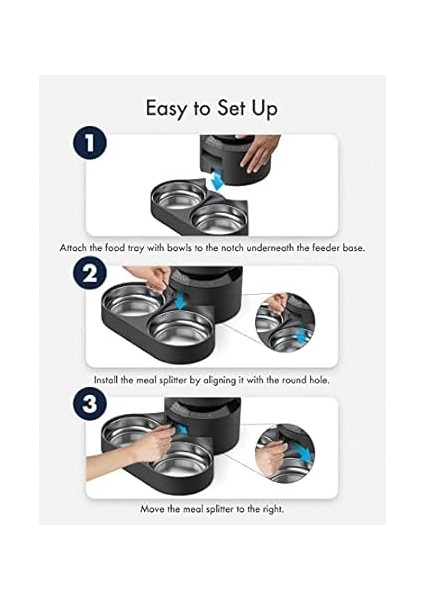 Easy to Set Up

1

Attach the food tray with bowls to the notch underneath the feeder base.

2

Install the meal splitter by aligning it with the round hole.

3

Move the meal splitter to the right.