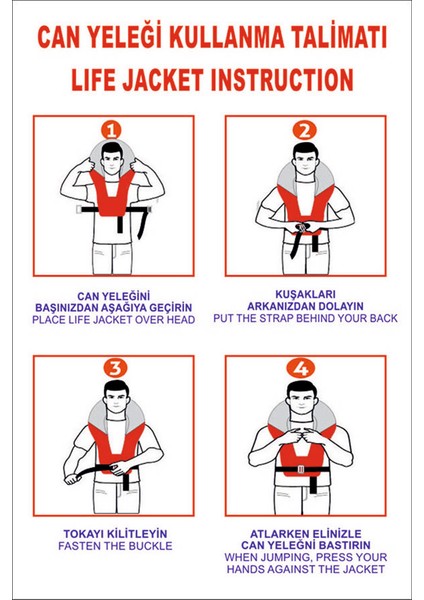 CAN YELEĞİ KULLANMA TALİMATI
LIFE JACKET INSTRUCTION

1

CAN YELEĞİNİ BAŞINIZDAN AŞAĞIYA GEÇİRİN
PLACE LIFE JACKET OVER HEAD

2

KUŞAKLARI ARKANIZDAN DOLAYIN
PUT THE STRAP BEHIND YOUR BACK

3

TOKAYI KİLİTLEYİN
FASTEN THE BUCKLE

4

ATLARKEN ELİNİZLE CAN YELEĞNİ BASTIRIN
WHEN JUMPING, PRESS YOUR HANDS AGAINST THE JACKET