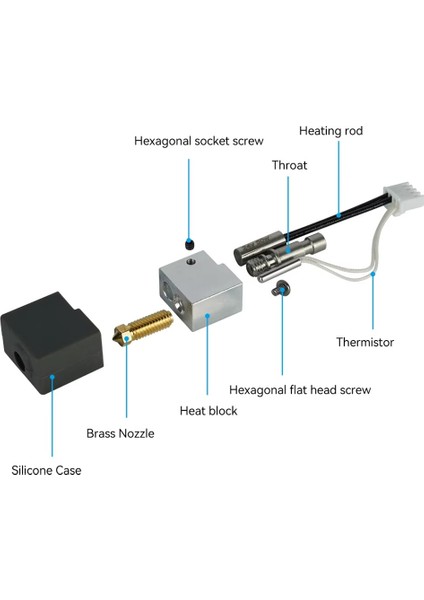 Heating rod

Hexagonal socket screw

Throat

Thermistor

Hexagonal flat head screw

Heat block

Brass Nozzle

Silicone Case