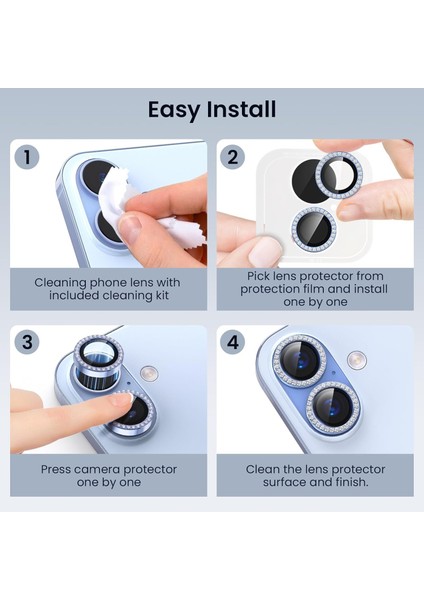 Easy Install

1

Cleaning phone lens with included cleaning kit

2

Pick lens protector from protection film and install one by one

3

Press camera protector one by one

4

Clean the lens protector surface and finish.