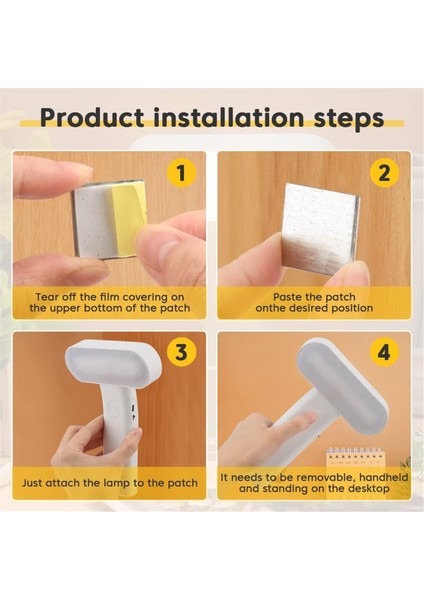 Product installation steps

1

Tear off the film covering on the upper bottom of the patch

2

Paste the patch onthe desired position

3

Just attach the lamp to the patch

4

It needs to be removable, handheld and standing on the desktop