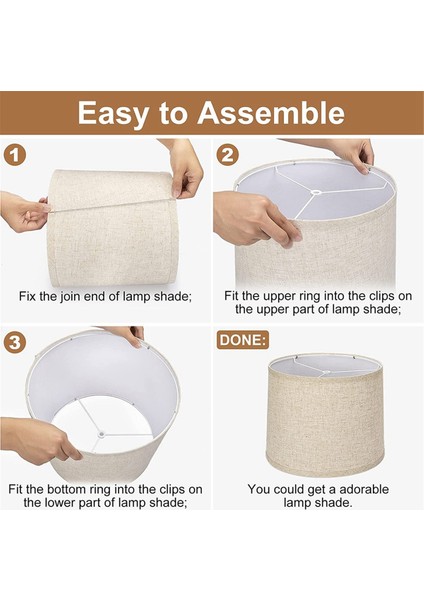 Easy to Assemble

1

Fix the join end of lamp shade;

2

Fit the upper ring into the clips on the upper part of lamp shade;

3

Fit the bottom ring into the clips on the lower part of lamp shade;

DONE:

You could get a adorable lamp shade.