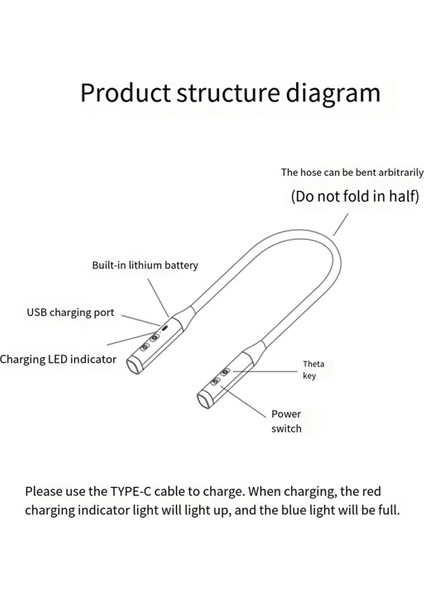 Product structure diagram

The hose can be bent arbitrarily
(Do not fold in half)

Built-in lithium battery

USB charging port

Charging LED indicator

Theta key

Power switch

Please use the TYPE-C cable to charge. When charging, the red charging indicator light will light up, and the blue light will be full.