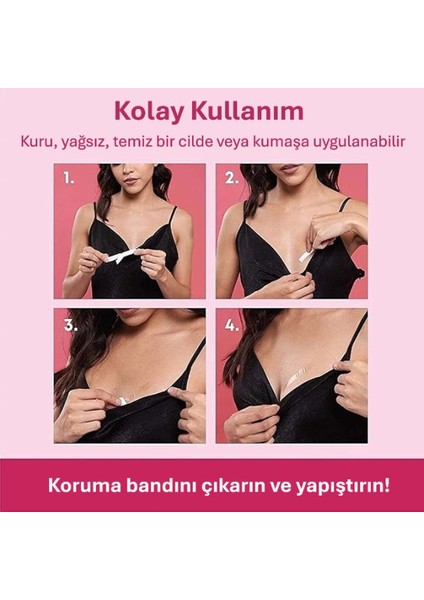 Kolay Kullanım

Kuru, yağsız, temiz bir cilde veya kumaşa uygulanabilir

1.

2.

3.

4.

Koruma bandını çıkarın ve yapıştırın!