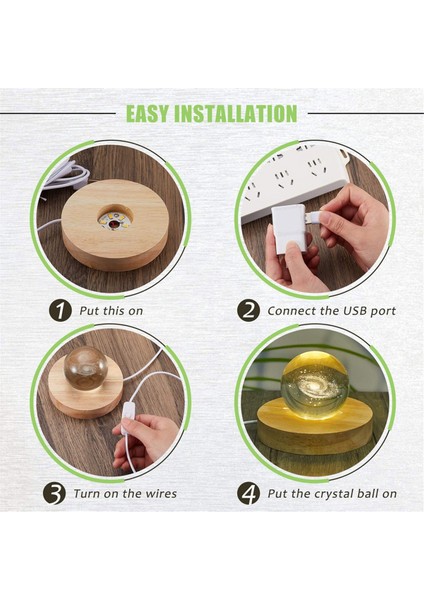 EASY INSTALLATION

1 Put this on

2 Connect the USB port

3 Turn on the wires

4 Put the crystal ball on