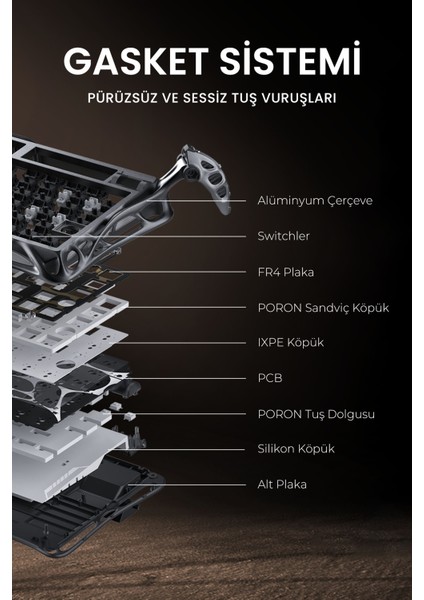 GASKET SİSTEMİ

PÜRÜZSÜZ VE SESSİZ TUŞ VURUŞLARI

Alüminyum Çerçeve

Switchler

FR4 Plaka

PORON Sandviç Köpük

IXPE Köpük

PCB

PORON Tuş Dolgusu

Silikon Köpük

Alt Plaka