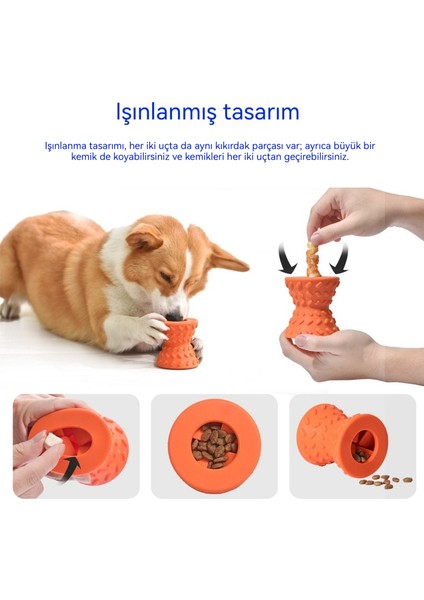 Işınlanmış tasarım

Işınlanma tasarımı, her iki uçta da aynı kıkırdak parçası var; ayrıca büyük bir kemik de koyabilirsiniz ve kemikleri her iki uçtan geçirebilirsiniz.