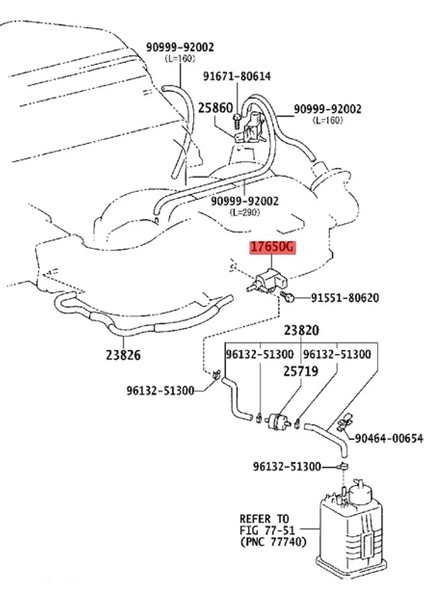 90999-92002
(L=160)

91671-80614

25860

90999-92002
(L=160)

90999-92002
(L=290)

17650G

91551-80620

23826

23820

96132-51300

96132-51300

25719

96132-51300

90464-00654

96132-51300

REFER TO
FIG 77-51
(PNC 77740)